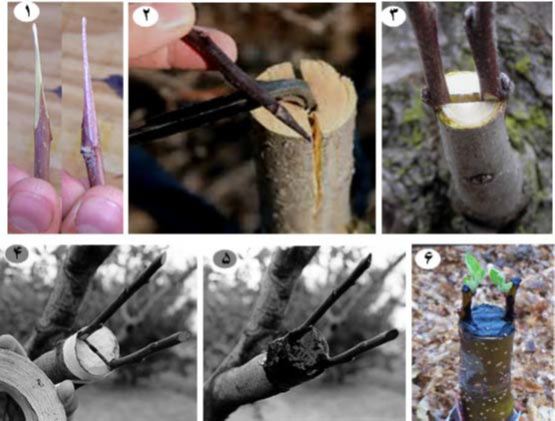 ۱
۲
۳
۴
۵
۶