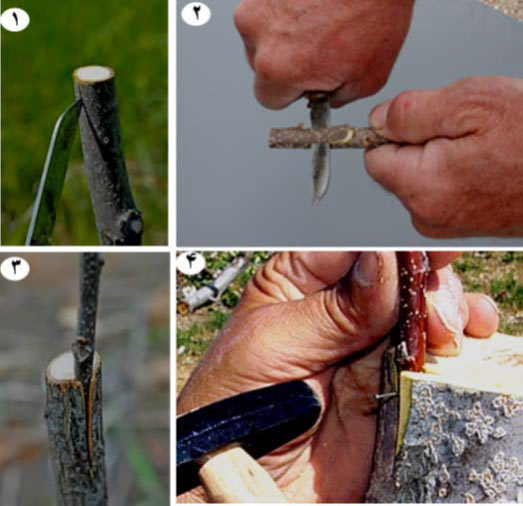 ۱
۲
۳
۴