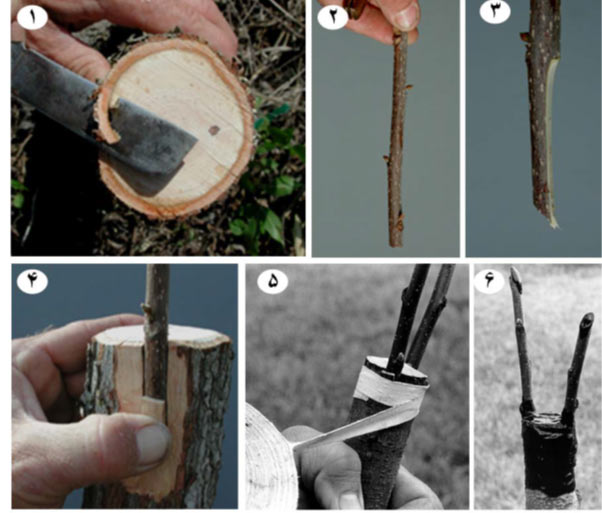 ۱
۲
۳
۴
۵
۶